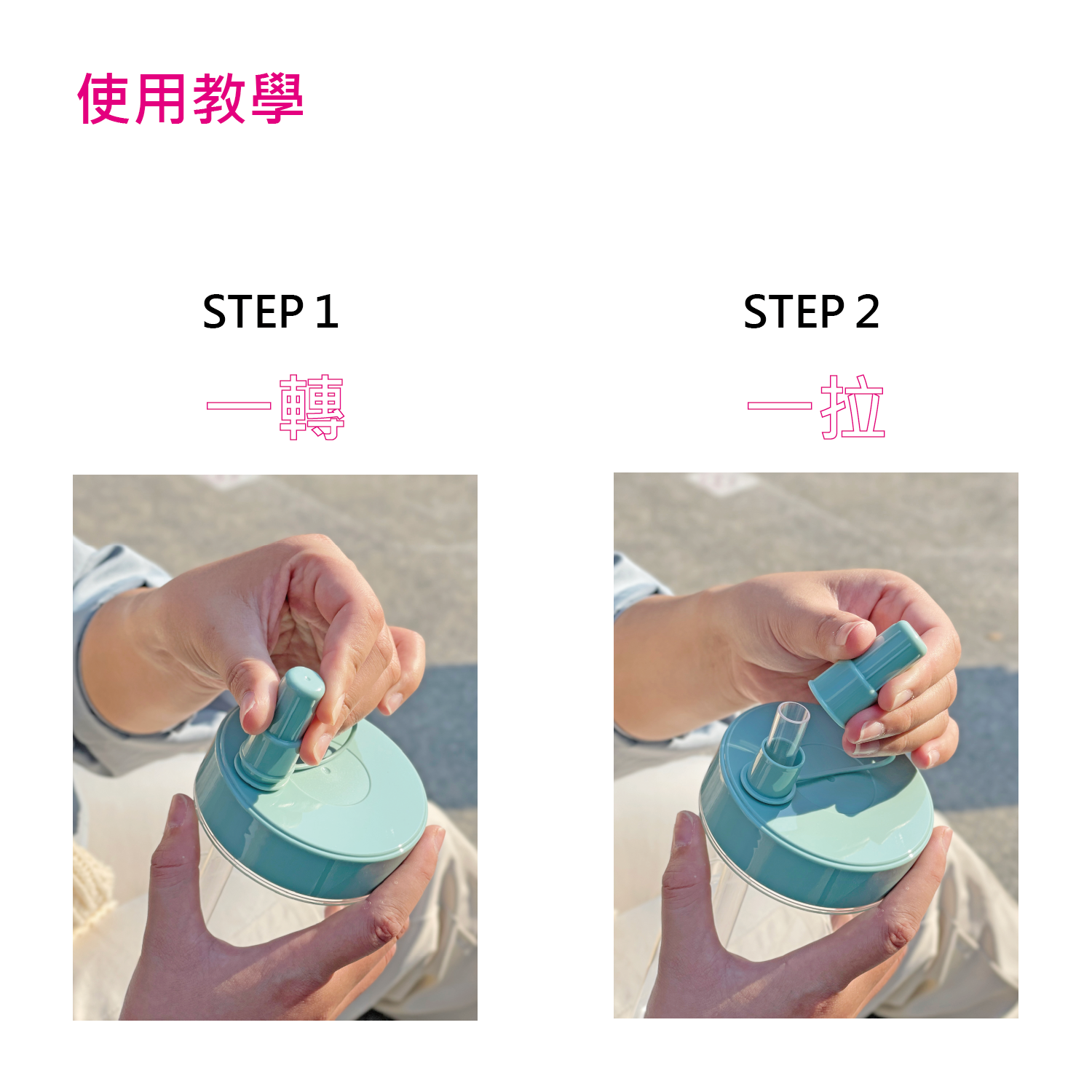 使用教學

STEP 1

一轉

STEP 2

一拉